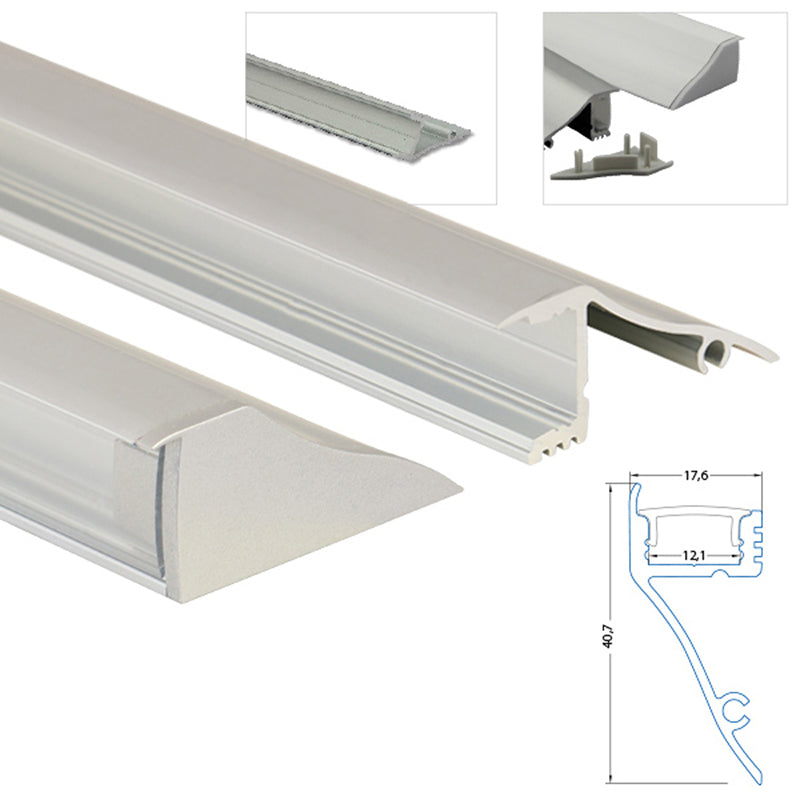 17,6
12,1
40,7